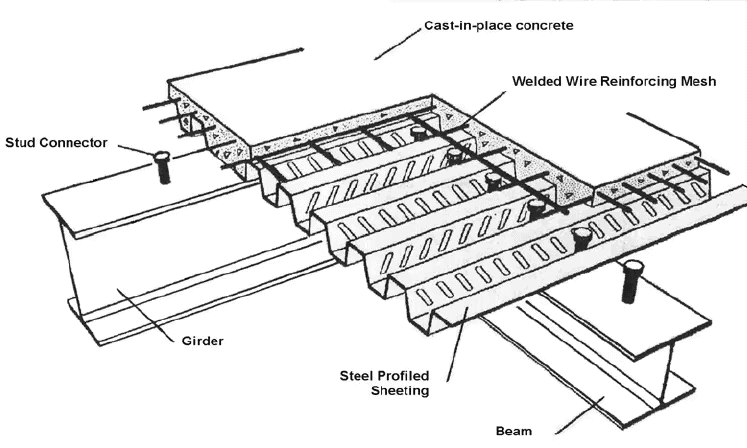 Cast-in-place concrete

Welded Wire Reinforcing Mesh

Stud Connector

Girder

Steel Profiled Sheeting

Beam